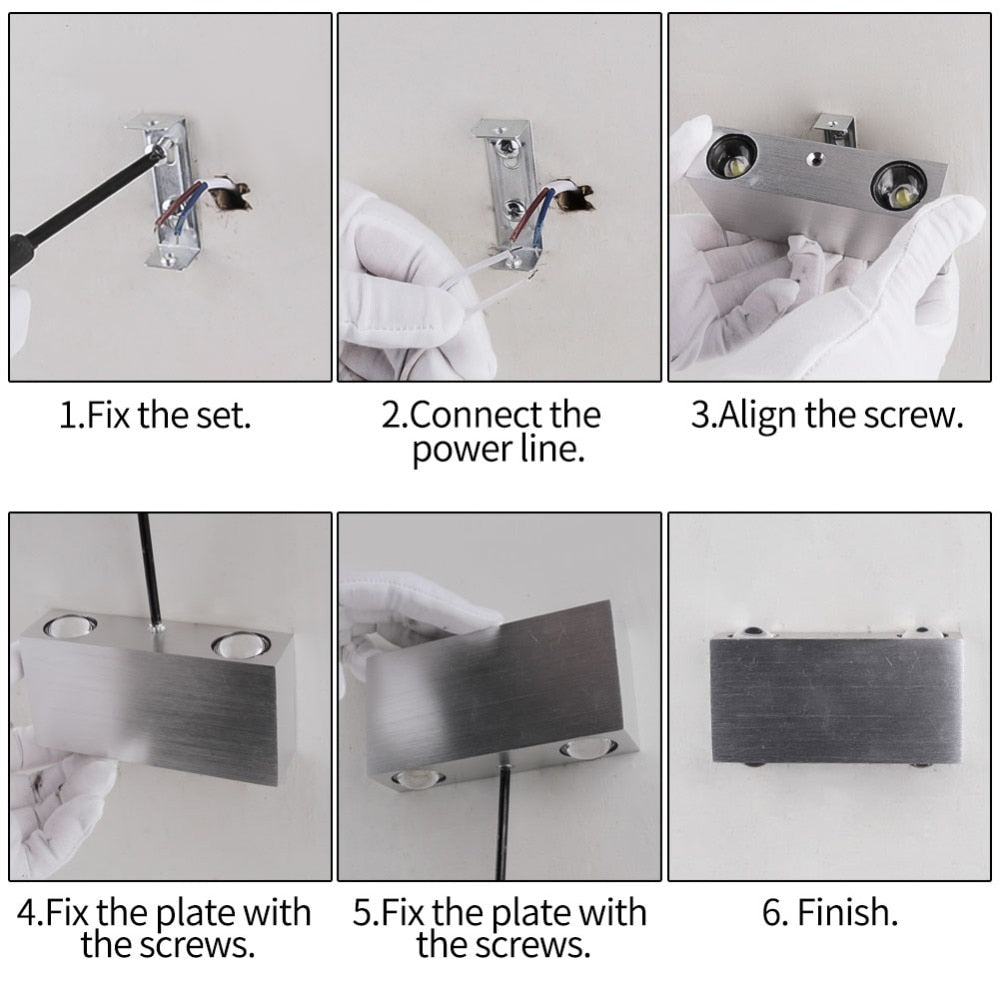 1.Fix the set.

2.Connect the power line.

3.Align the screw.

4.Fix the plate with the screws.

5.Fix the plate with the screws.

6. Finish.