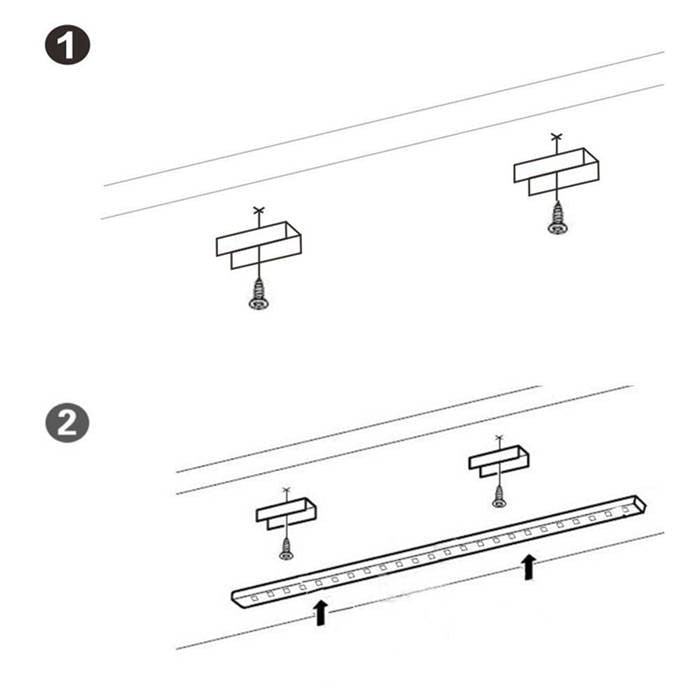 1

2