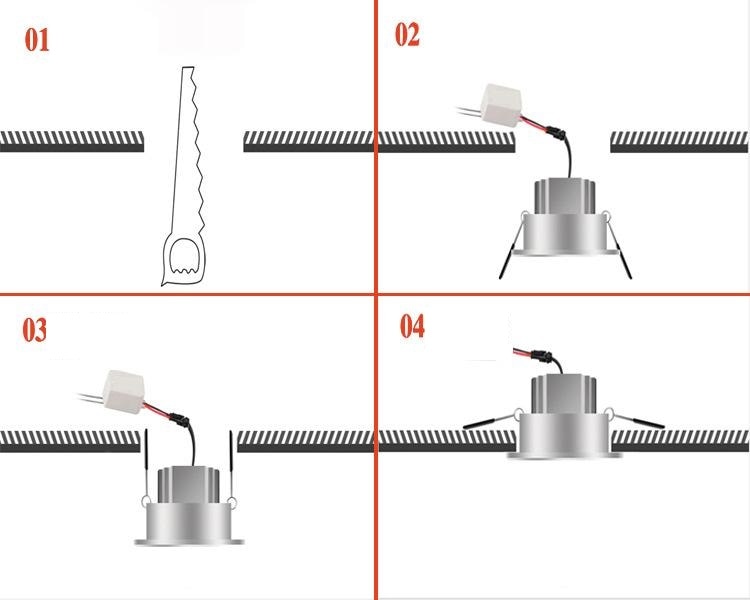 01

02

03

04