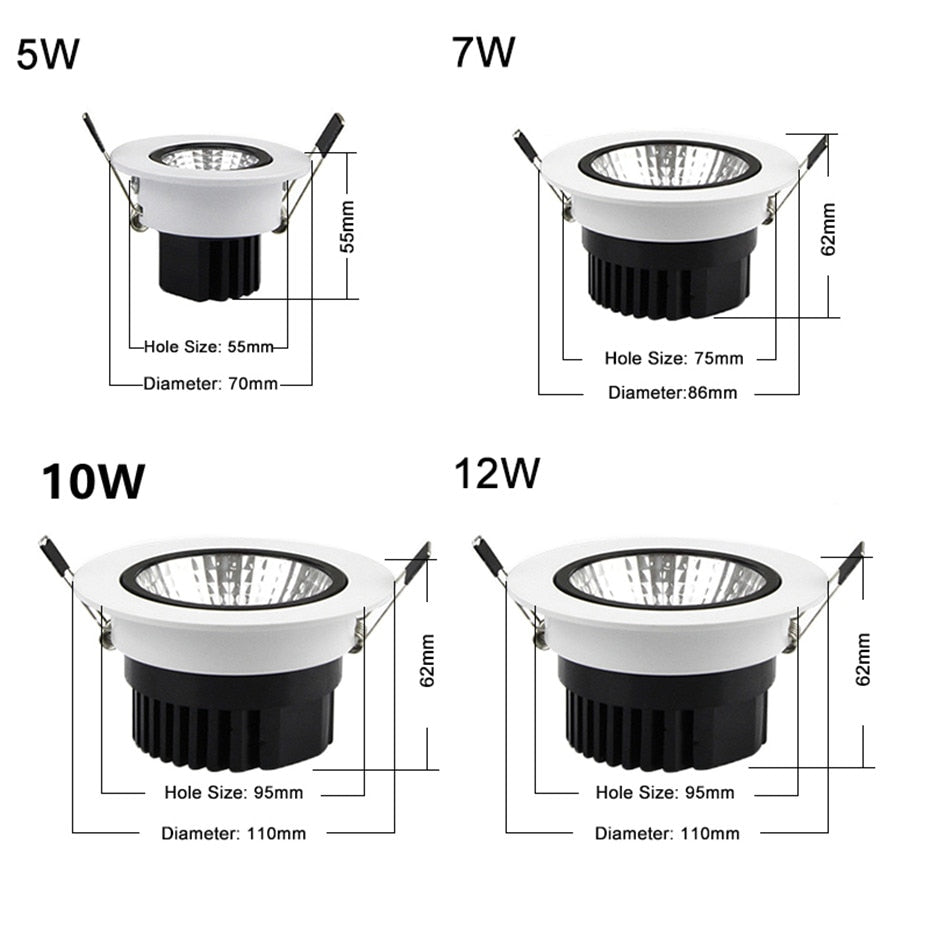 5W

55mm

Hole Size: 55mm

Diameter: 70mm

7W

62mm

Hole Size: 75mm

Diameter:86mm

10W

62mm

Hole Size: 95mm

Diameter: 110mm

12W

62mm

Hole Size: 95mm

Diameter: 110mm