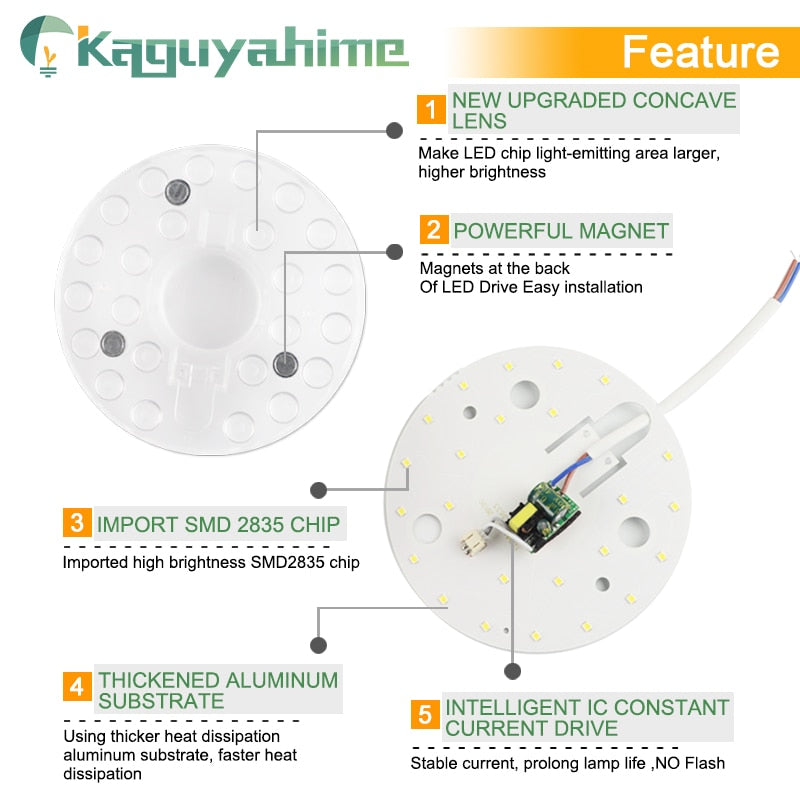 Kaguyahime

Feature

1 NEW UPGRADED CONCAVE LENS

Make LED chip light-emitting area larger, higher brightness

2 POWERFUL MAGNET

Magnets at the back
Of LED Drive Easy installation

3 IMPORT SMD 2835 CHIP

Imported high brightness SMD2835 chip

4 THICKENED ALUMINUM SUBSTRATE

Using thicker heat dissipation aluminum substrate, faster heat dissipation

5 INTELLIGENT IC CONSTANT CURRENT DRIVE

Stable current, prolong lamp life ,NO Flash