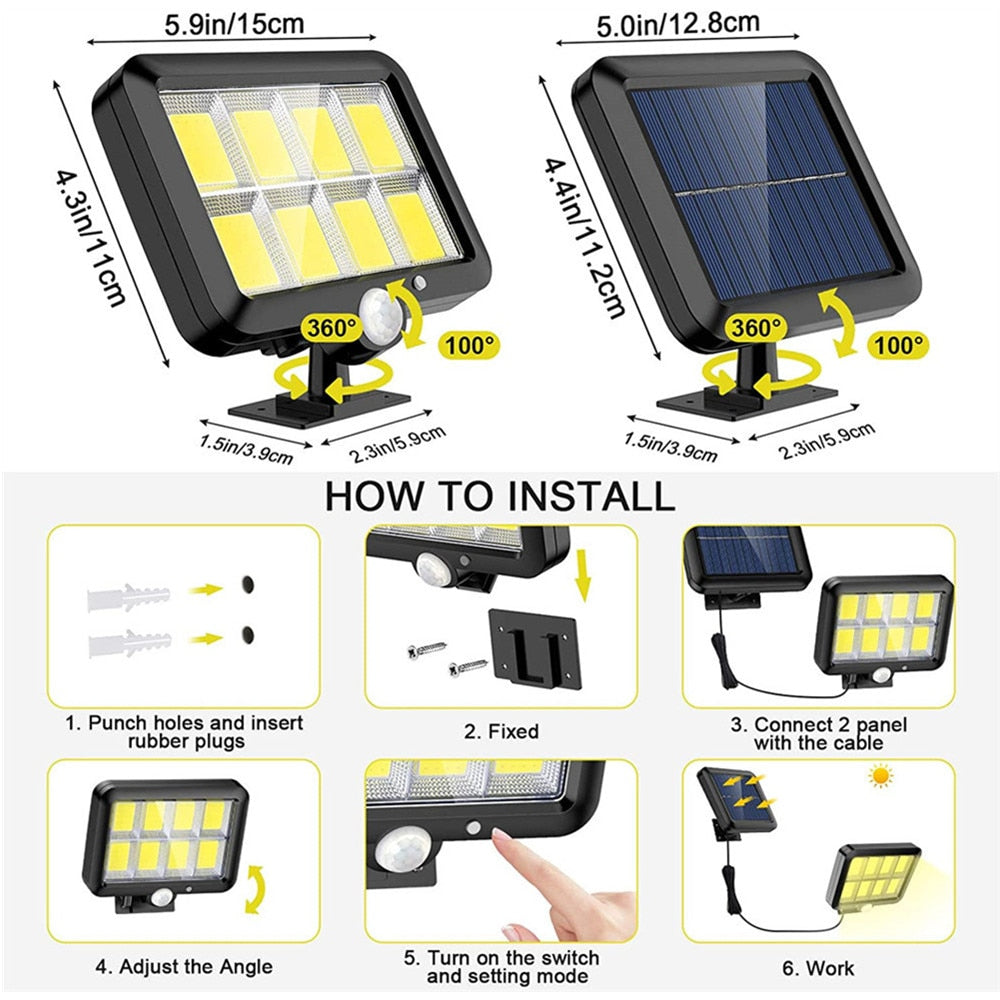 5.9in/15cm

4.3in/11cm

360°

100°

1.5in/3.9cm

2.3in/5.9cm

5.0in/12.8cm

4.4in/11.2cm

360°

100°

1.5in/3.9cm

2.3in/5.9cm

HOW TO INSTALL

1. Punch holes and insert rubber plugs

2. Fixed

3. Connect 2 panel with the cable

4. Adjust the Angle

5. Turn on the switch and setting mode

6. Work