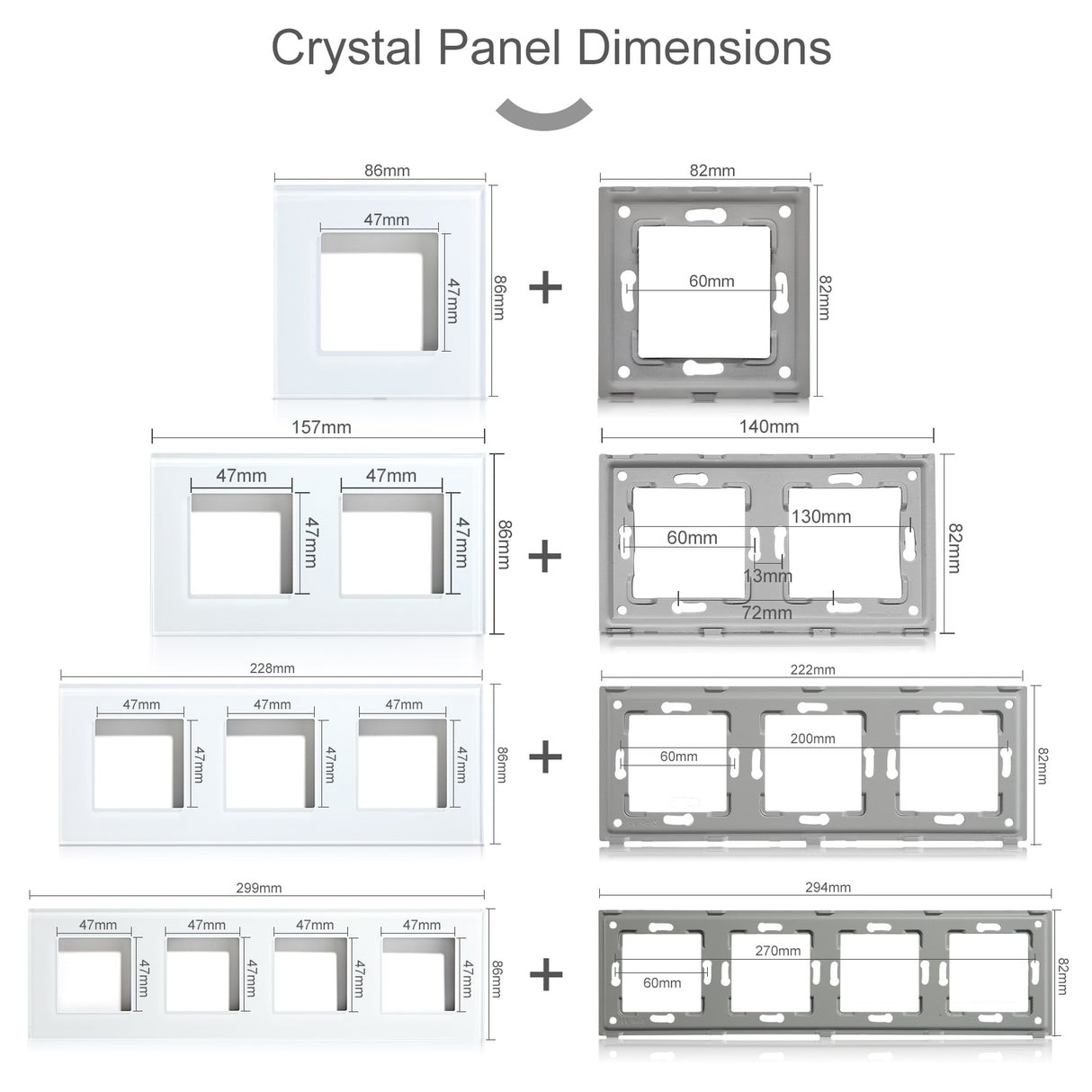 Crystal Panel Dimensions

86mm
47mm
47mm
86mm
+
82mm
60mm
82mm

157mm
47mm
47mm
47mm
47mm
86mm
+
140mm
130mm
60mm
13mm
72mm
82mm

228mm
47mm
47mm
47mm
47mm
47mm
47mm
86mm
+
222mm
200mm
60mm
82mm

299mm
47mm
47mm
47mm
47mm
47mm
47mm
47mm
47mm
86mm
+
294mm
270mm
60mm
82mm