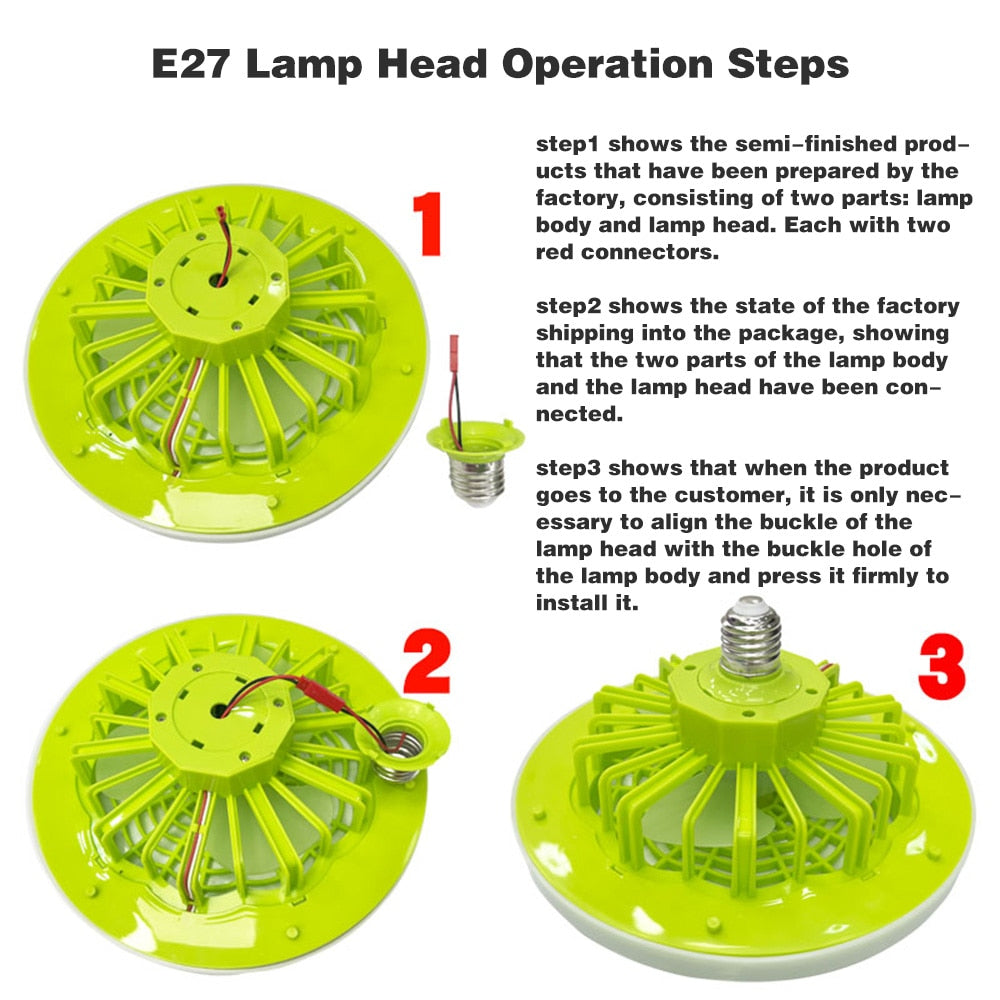 E27 Lamp Head Operation Steps

1

step1 shows the semi-finished products that have been prepared by the factory, consisting of two parts: lamp body and lamp head. Each with two red connectors.

step2 shows the state of the factory shipping into the package, showing that the two parts of the lamp body and the lamp head have been connected.

step3 shows that when the product goes to the customer, it is only necessary to align the buckle of the lamp head with the buckle hole of the lamp body and press it firmly to install it.

2

3