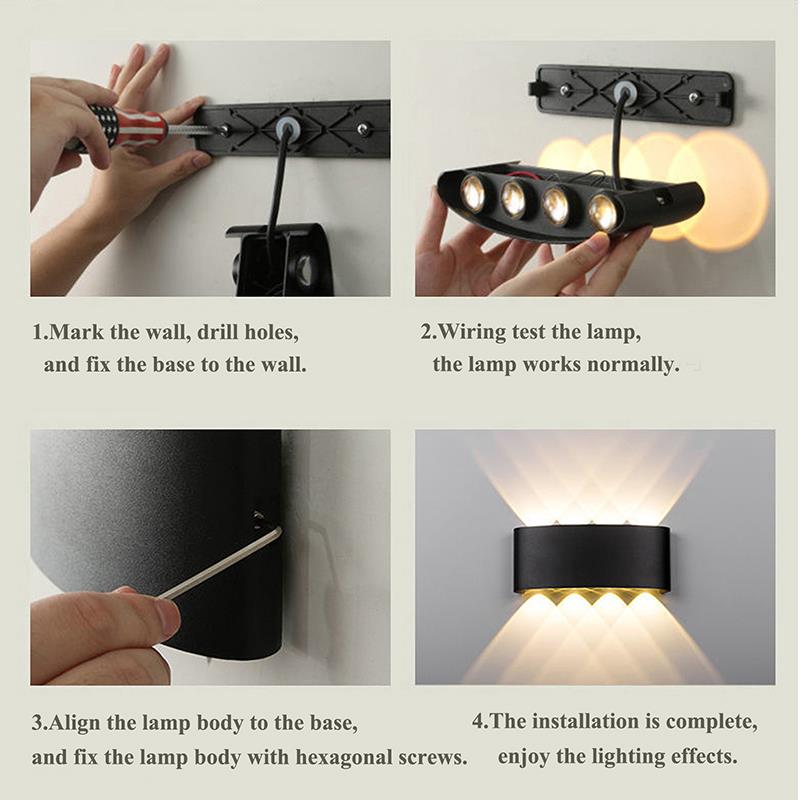 1.Mark the wall, drill holes, and fix the base to the wall.

2.Wiring test the lamp, the lamp works normally.

3.Align the lamp body to the base, and fix the lamp body with hexagonal screws.

4.The installation is complete, enjoy the lighting effects.