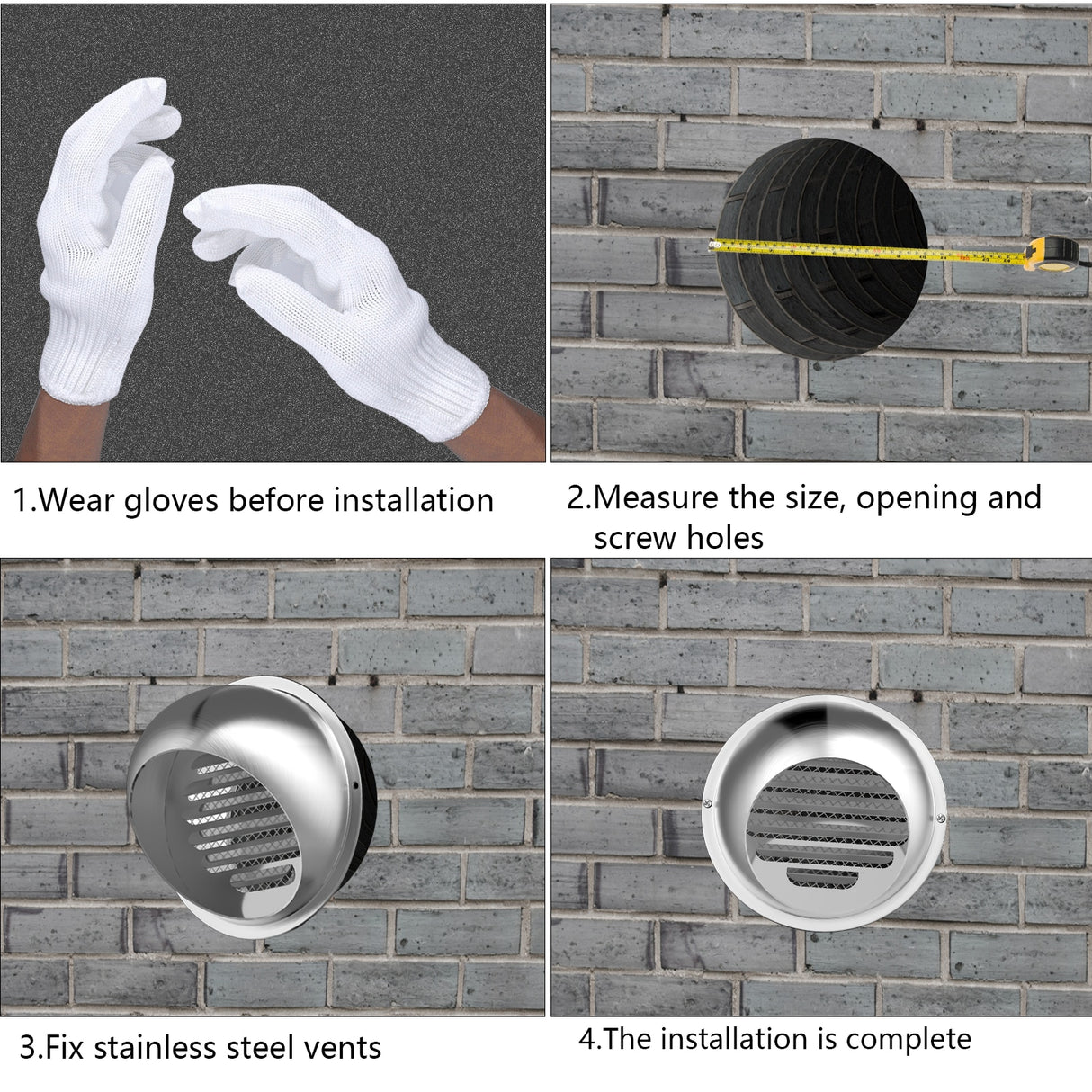 1.Wear gloves before installation

2.Measure the size, opening and screw holes

3.Fix stainless steel vents

4.The installation is complete