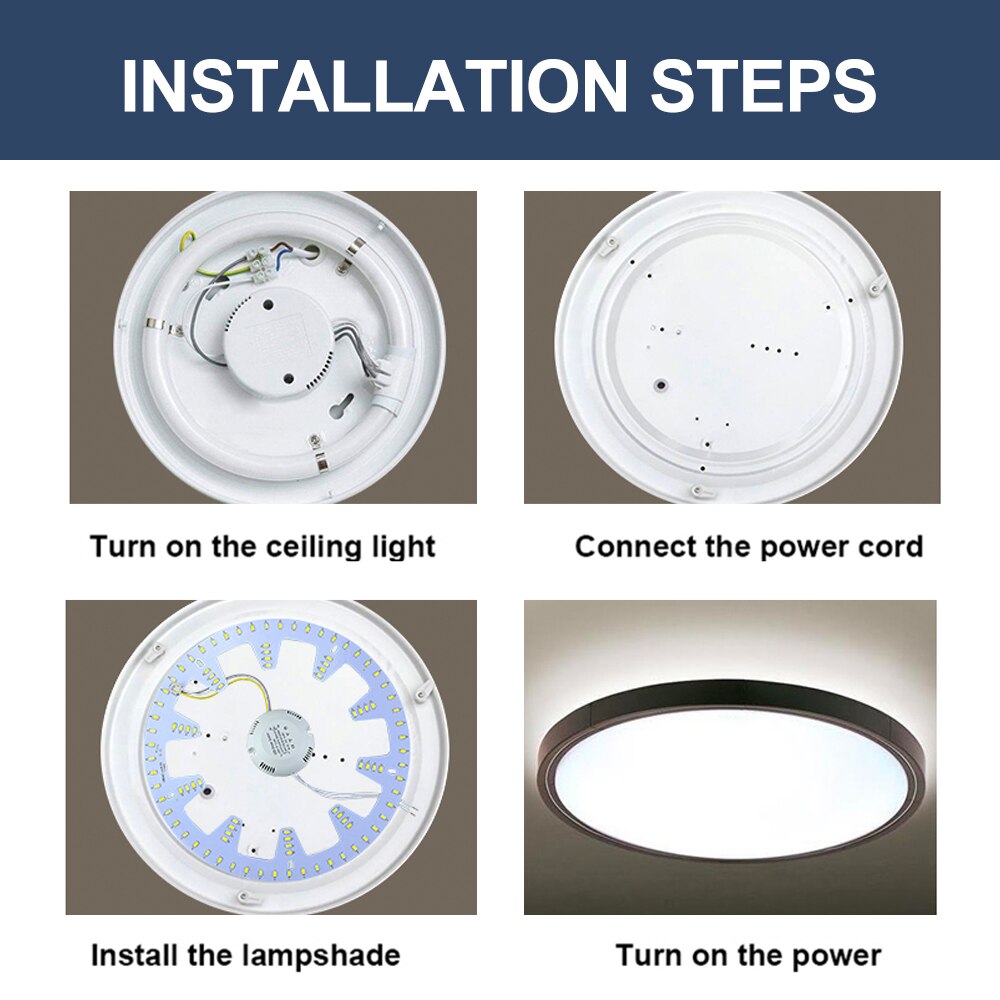 INSTALLATION STEPS

Turn on the ceiling light

Connect the power cord

Install the lampshade

Turn on the power