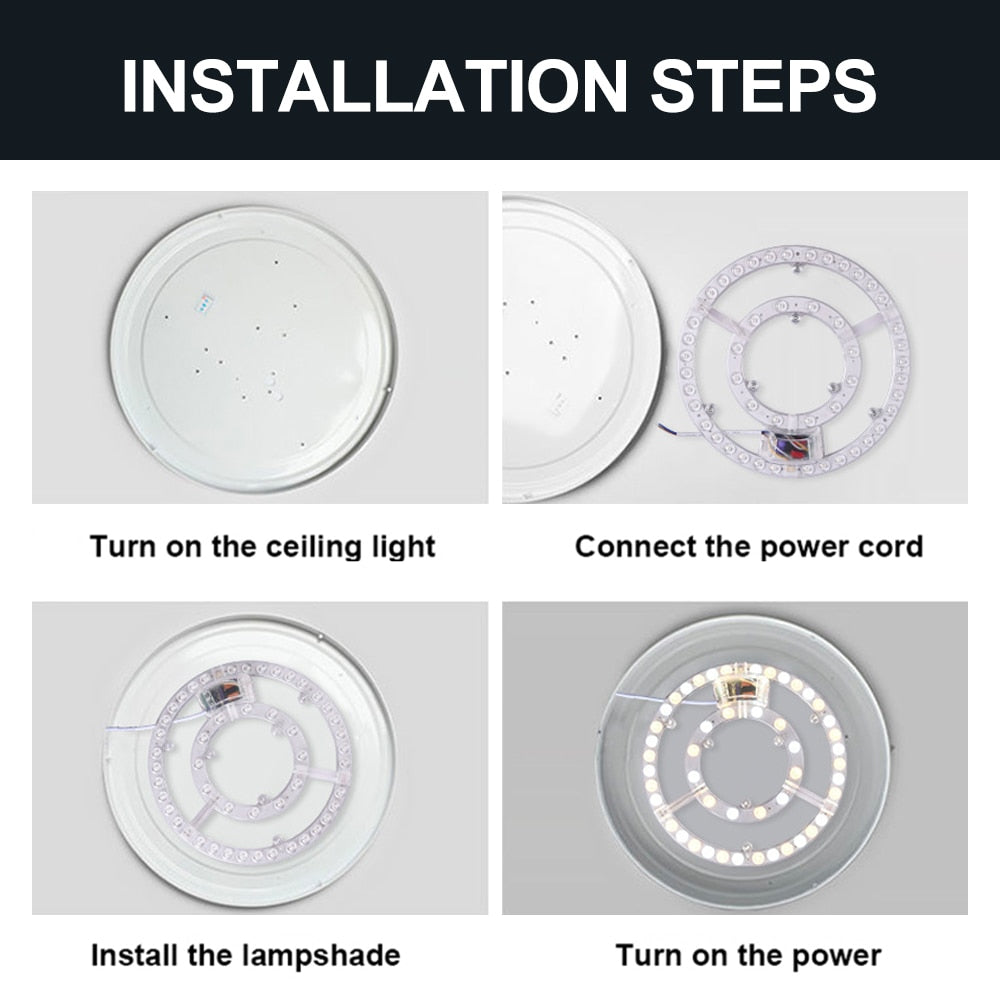 INSTALLATION STEPS

Turn on the ceiling light

Connect the power cord

Install the lampshade

Turn on the power