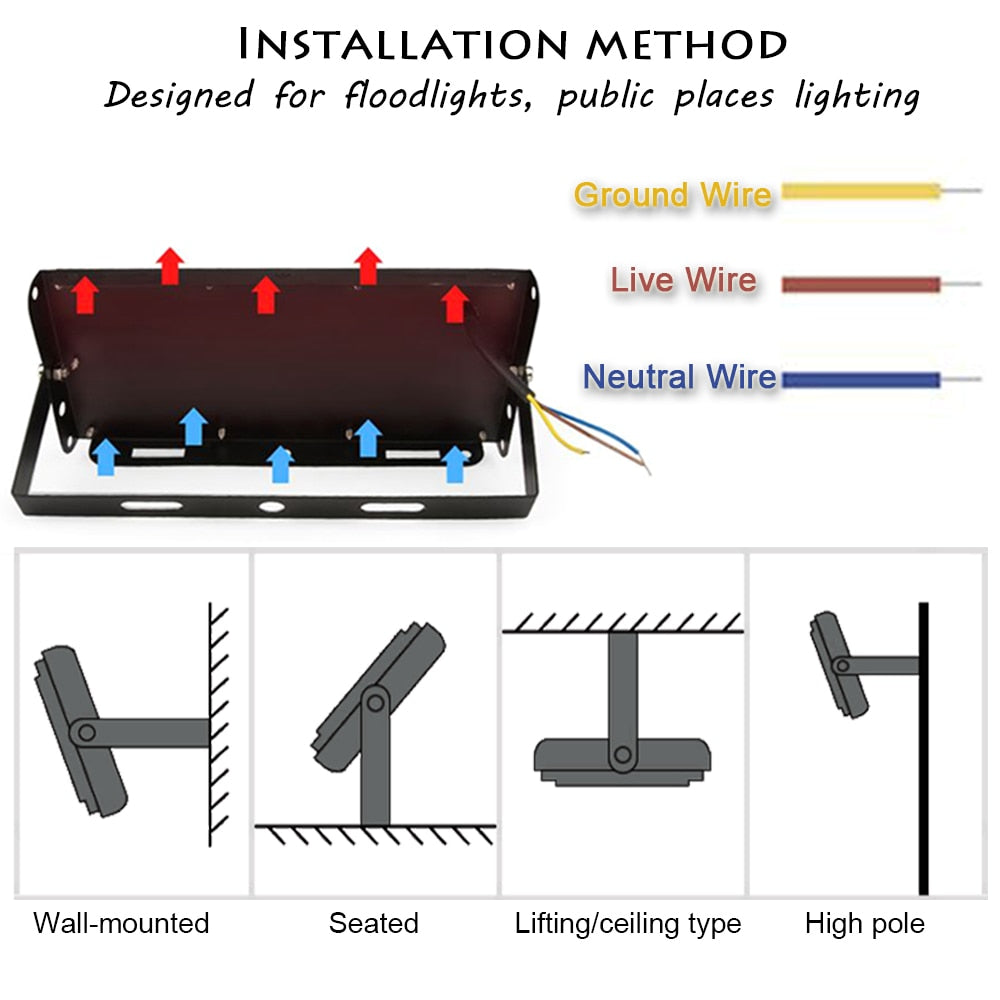 INSTALLATION METHOD

Designed for floodlights, public places lighting

Ground Wire

Live Wire

Neutral Wire

Wall-mounted

Seated

Lifting/ceiling type

High pole