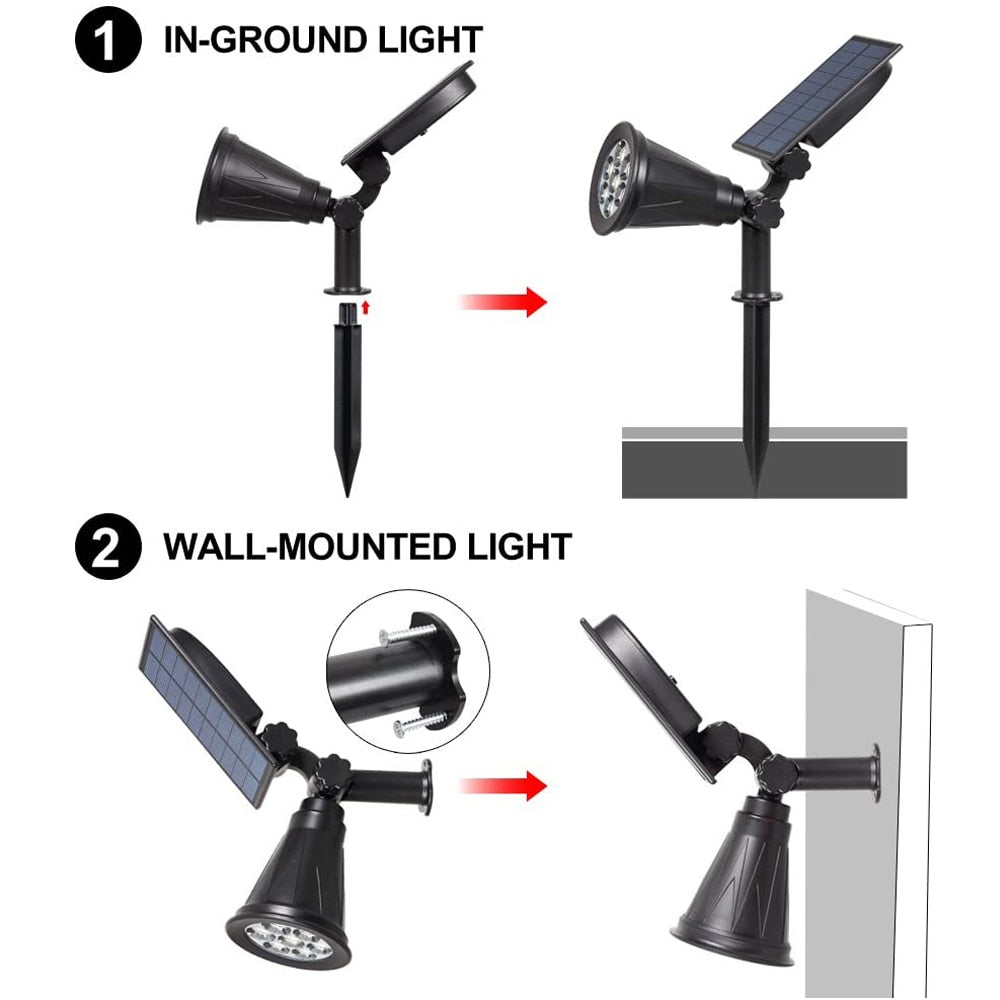 1 IN-GROUND LIGHT

2 WALL-MOUNTED LIGHT