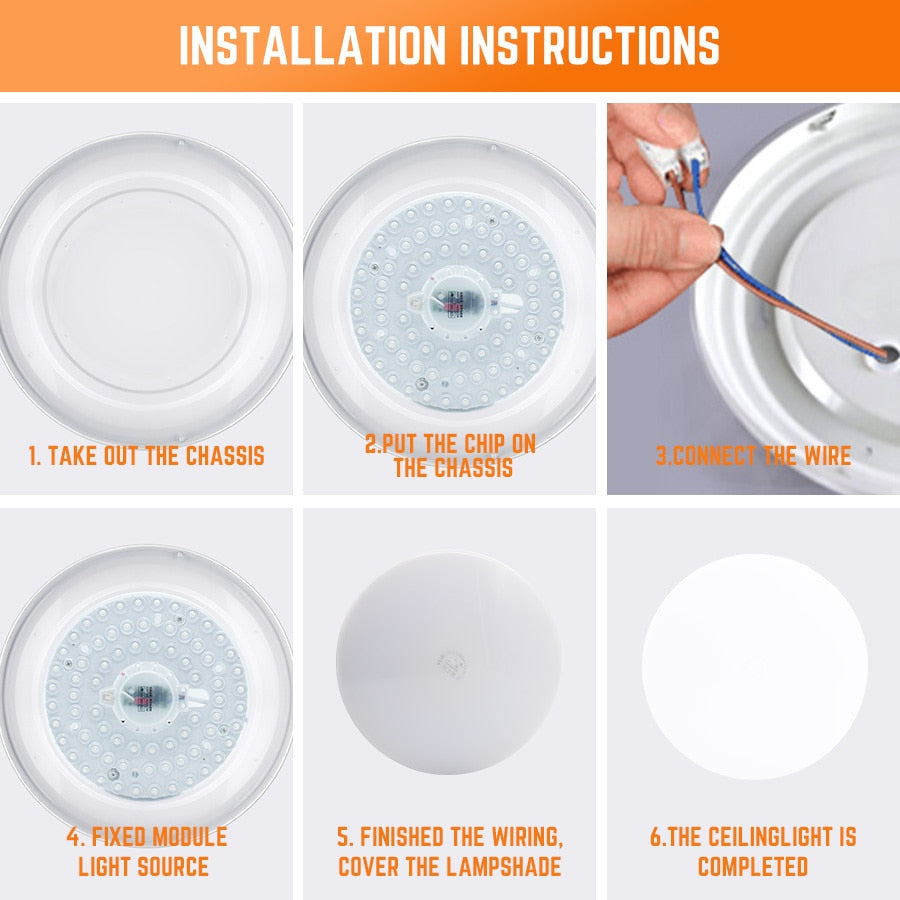 INSTALLATION INSTRUCTIONS

1. TAKE OUT THE CHASSIS

2.PUT THE CHIP ON THE CHASSIS

3.CONNECT THE WIRE

4. FIXED MODULE LIGHT SOURCE

5. FINISHED THE WIRING, COVER THE LAMPSHADE

6.THE CEILINGLIGHT IS COMPLETED