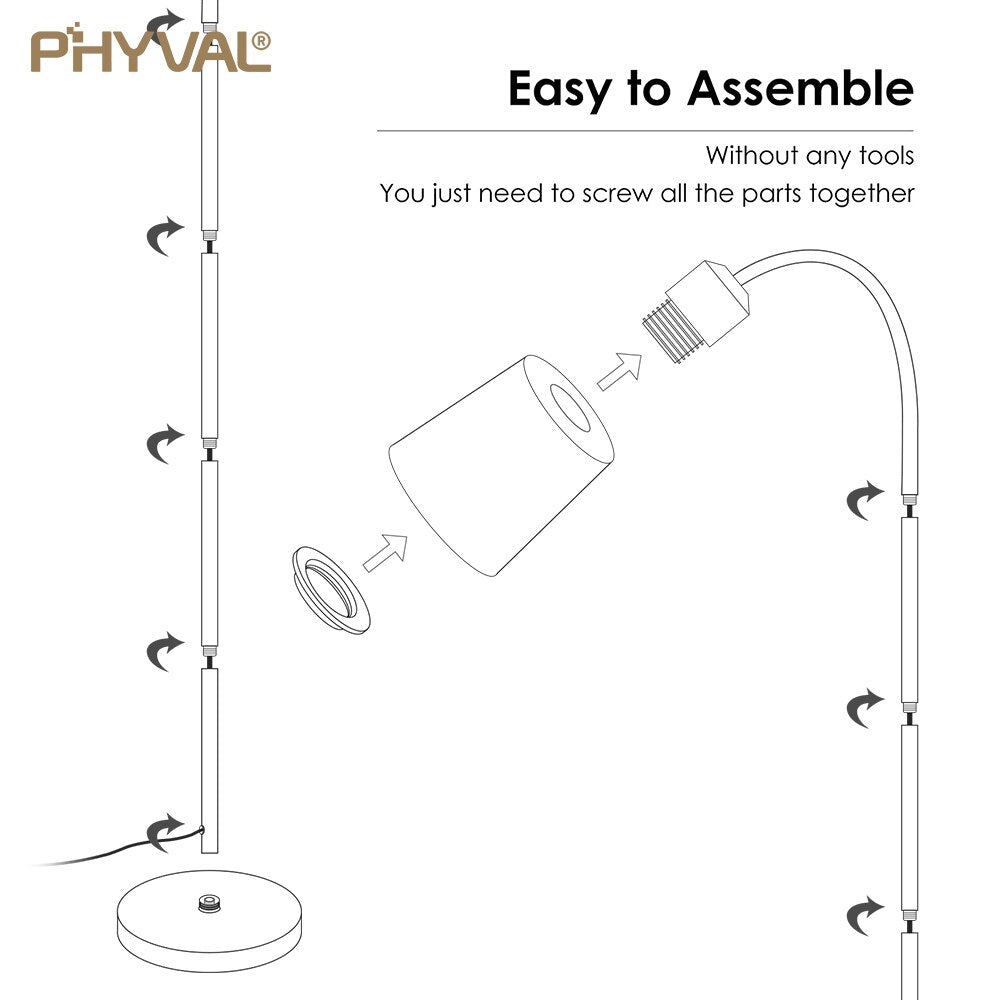 PHYVAL®

Easy to Assemble

Without any tools
You just need to screw all the parts together