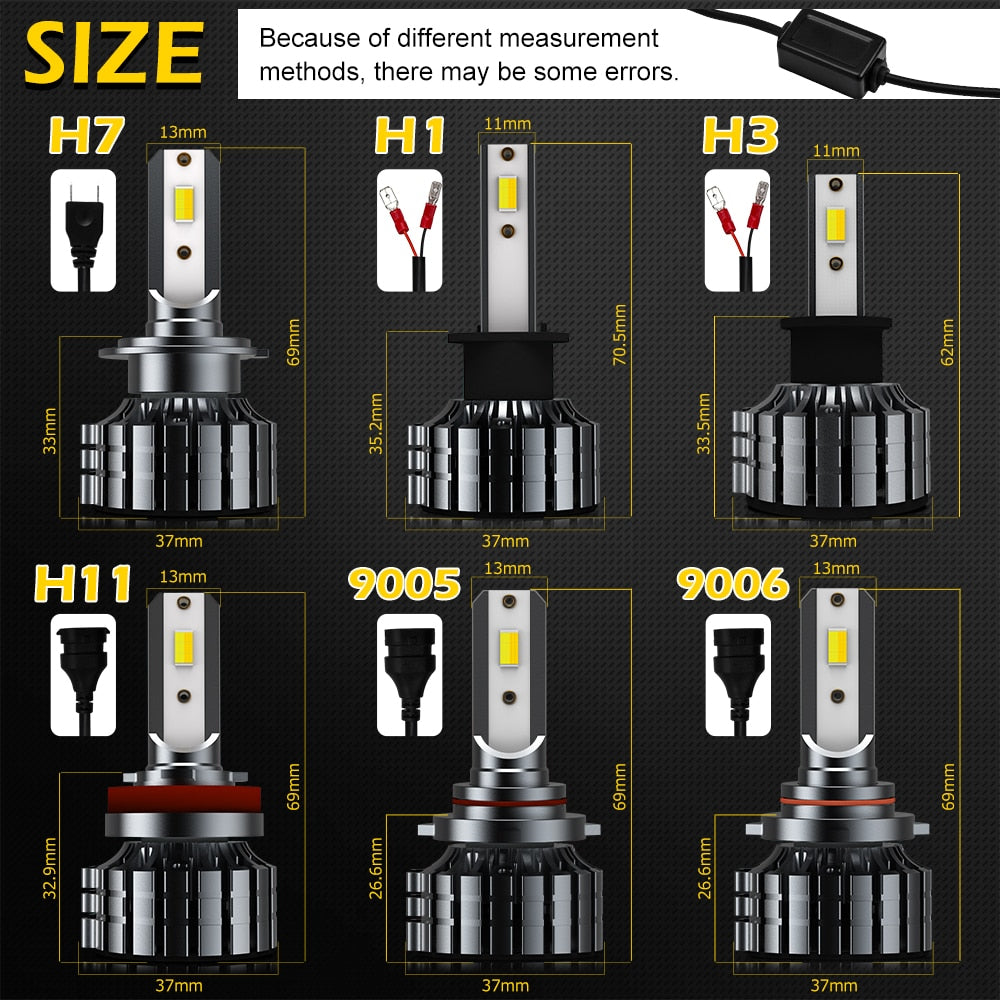 SIZE

Because of different measurement methods, there may be some errors.

H7
13mm
69mm
33mm
37mm

H1
11mm
70.5mm
35.2mm
37mm

H3
11mm
62mm
33.5mm
37mm

H11
13mm
69mm
32.9mm
37mm

9005
13mm
69mm
26.6mm
37mm

9006
13mm
69mm
26.6mm
37mm