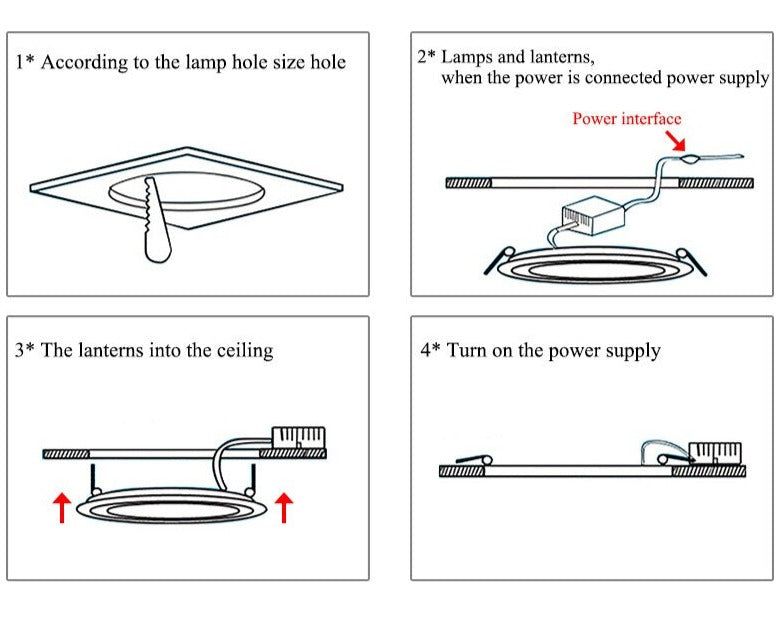 1* According to the lamp hole size hole

2* Lamps and lanterns,
when the power is connected power supply

Power interface

3* The lanterns into the ceiling

4* Turn on the power supply