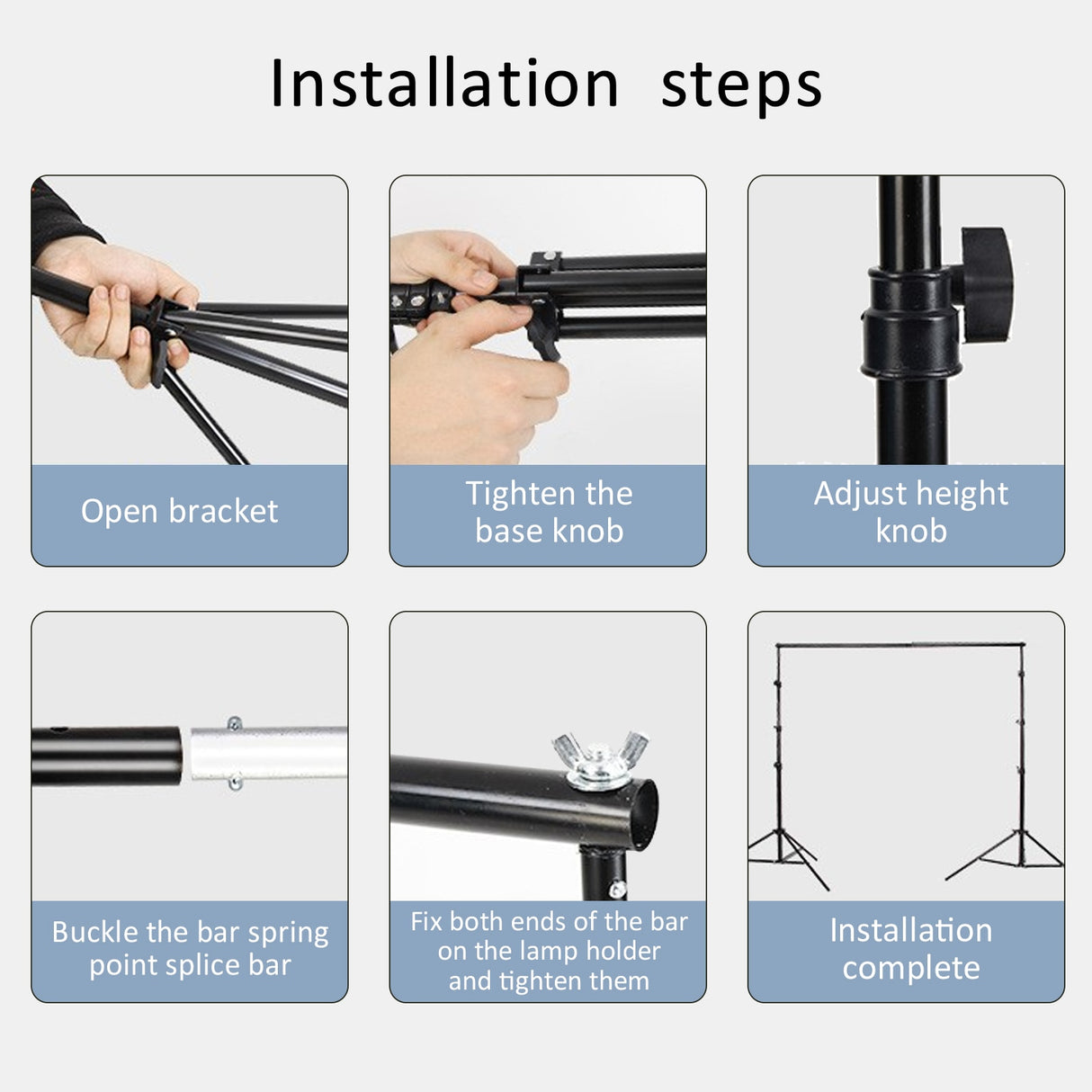 Installation steps

Open bracket

Tighten the base knob

Adjust height knob

Buckle the bar spring point splice bar

Fix both ends of the bar on the lamp holder and tighten them

Installation complete