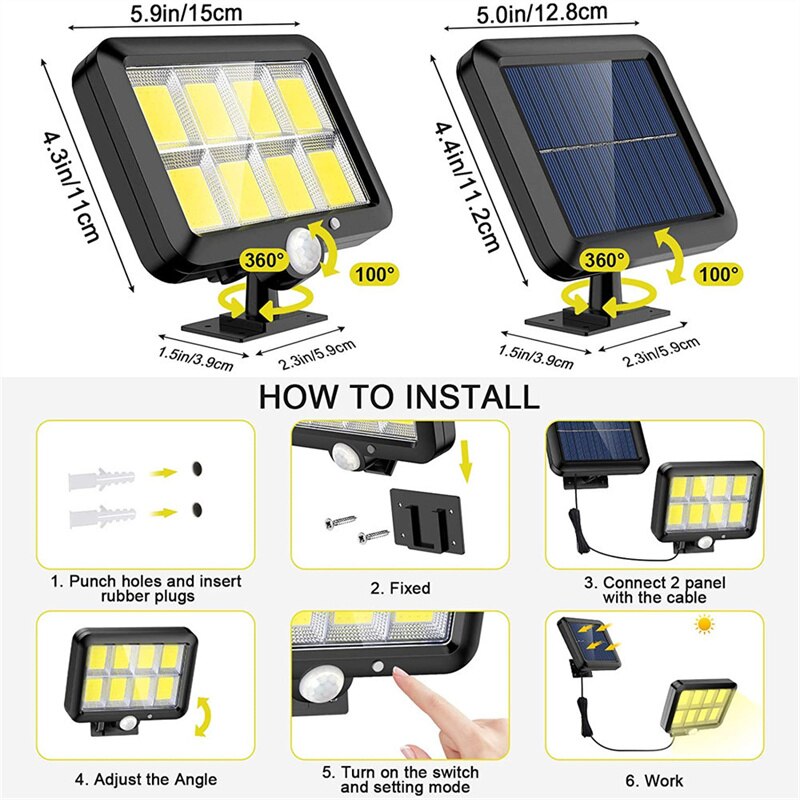 5.9in/15cm

4.3in/11cm

360°

100°

1.5in/3.9cm

2.3in/5.9cm

5.0in/12.8cm

4.4in/11.2cm

360°

100°

1.5in/3.9cm

2.3in/5.9cm

HOW TO INSTALL

1. Punch holes and insert rubber plugs

2. Fixed

3. Connect 2 panel with the cable

4. Adjust the Angle

5. Turn on the switch and setting mode

6. Work