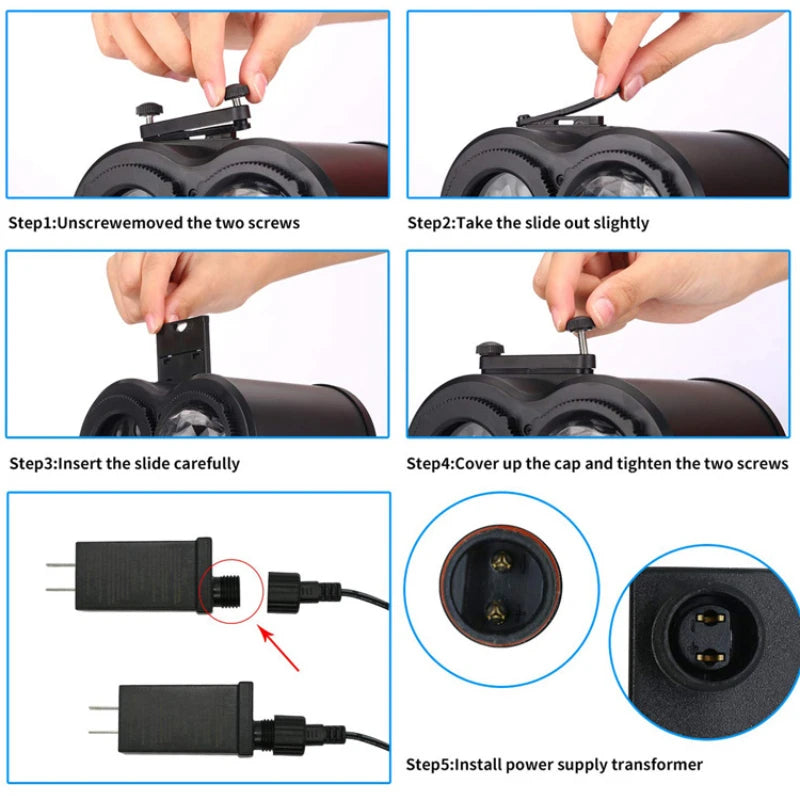 Step1:Unscrewemoved the two screws

Step2:Take the slide out slightly

Step3:Insert the slide carefully

Step4:Cover up the cap and tighten the two screws

Step5:Install power supply transformer