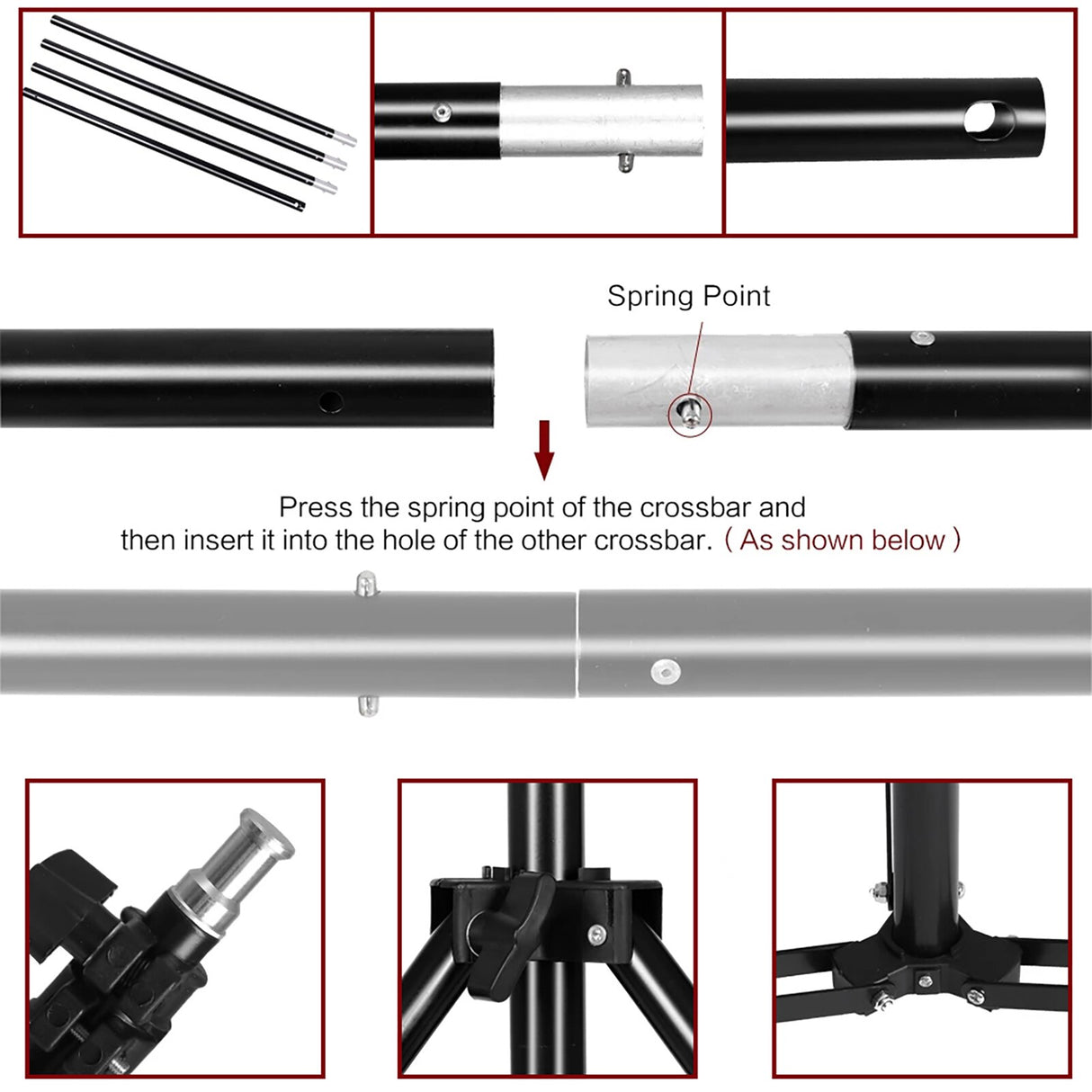 Spring Point

Press the spring point of the crossbar and then insert it into the hole of the other crossbar. ( As shown below )