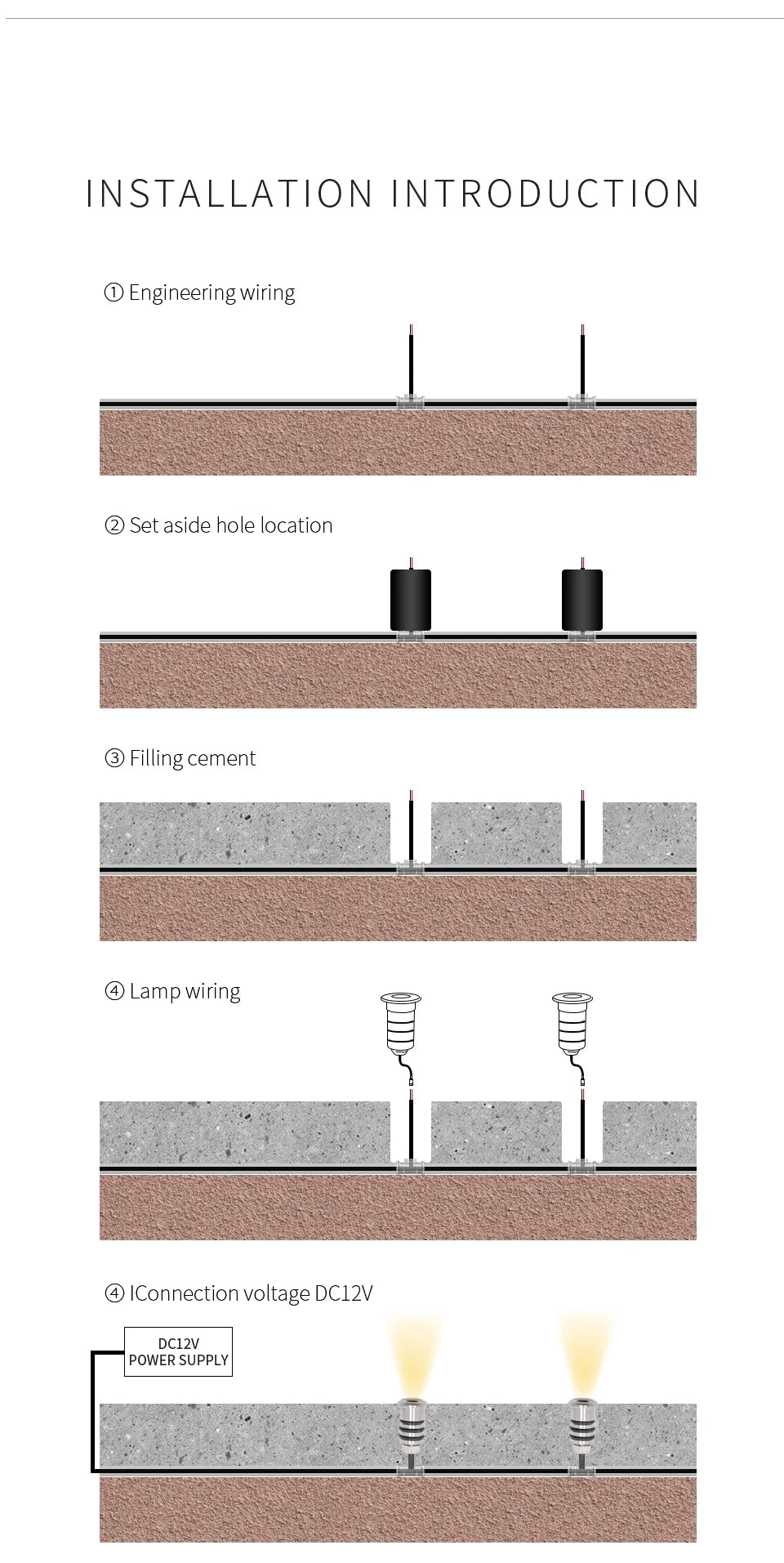 INSTALLATION INTRODUCTION

① Engineering wiring

② Set aside hole location

③ Filling cement

④ Lamp wiring

④ IConnection voltage DC12V

DC12V
POWER SUPPLY