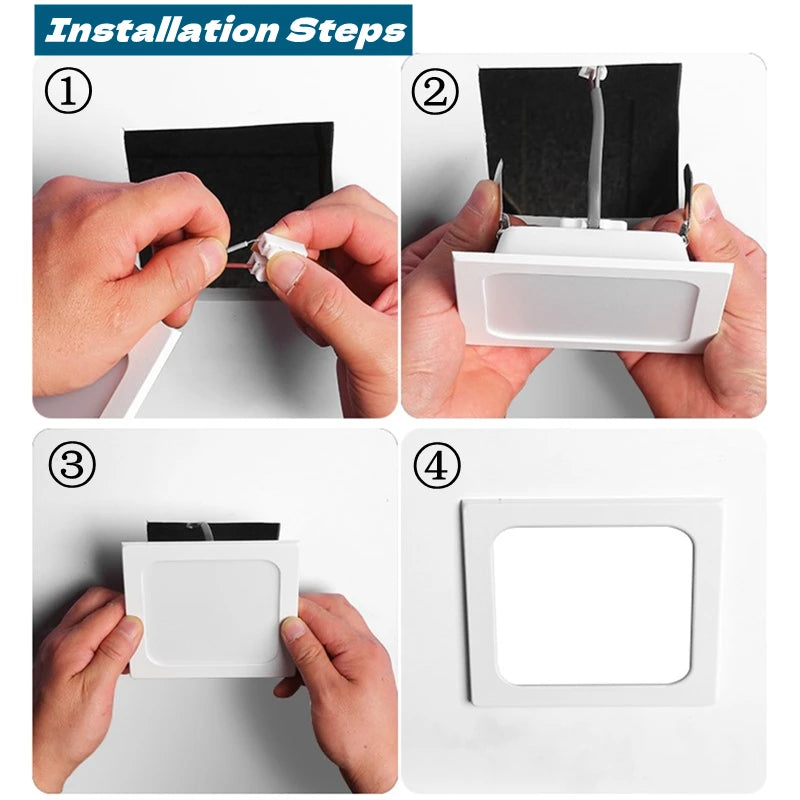 Installation Steps

①

②

③

④