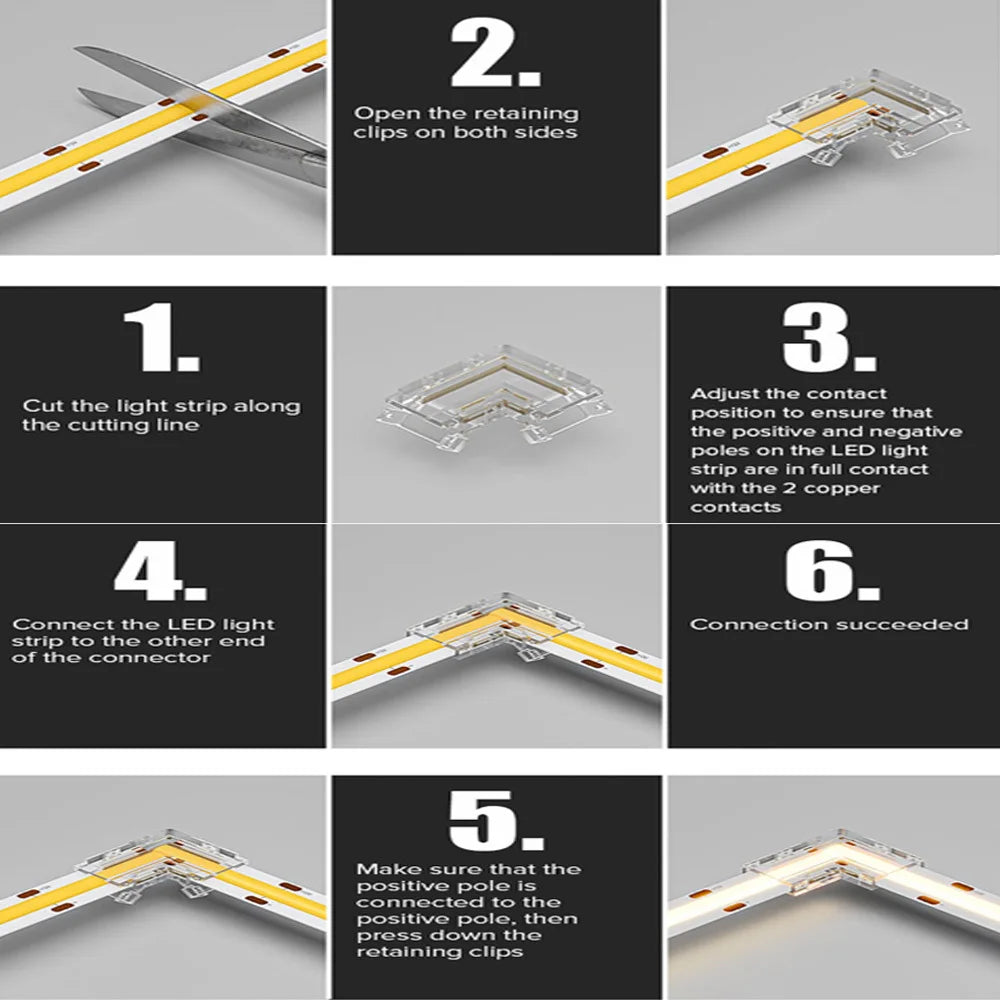 2.

Open the retaining clips on both sides

1.

Cut the light strip along the cutting line

3.

Adjust the contact position to ensure that the positive and negative poles on the LED light strip are in full contact with the 2 copper contacts

4.

Connect the LED light strip to the other end of the connector

6.

Connection succeeded

5.

Make sure that the positive pole is connected to the positive pole, then press down the retaining clips