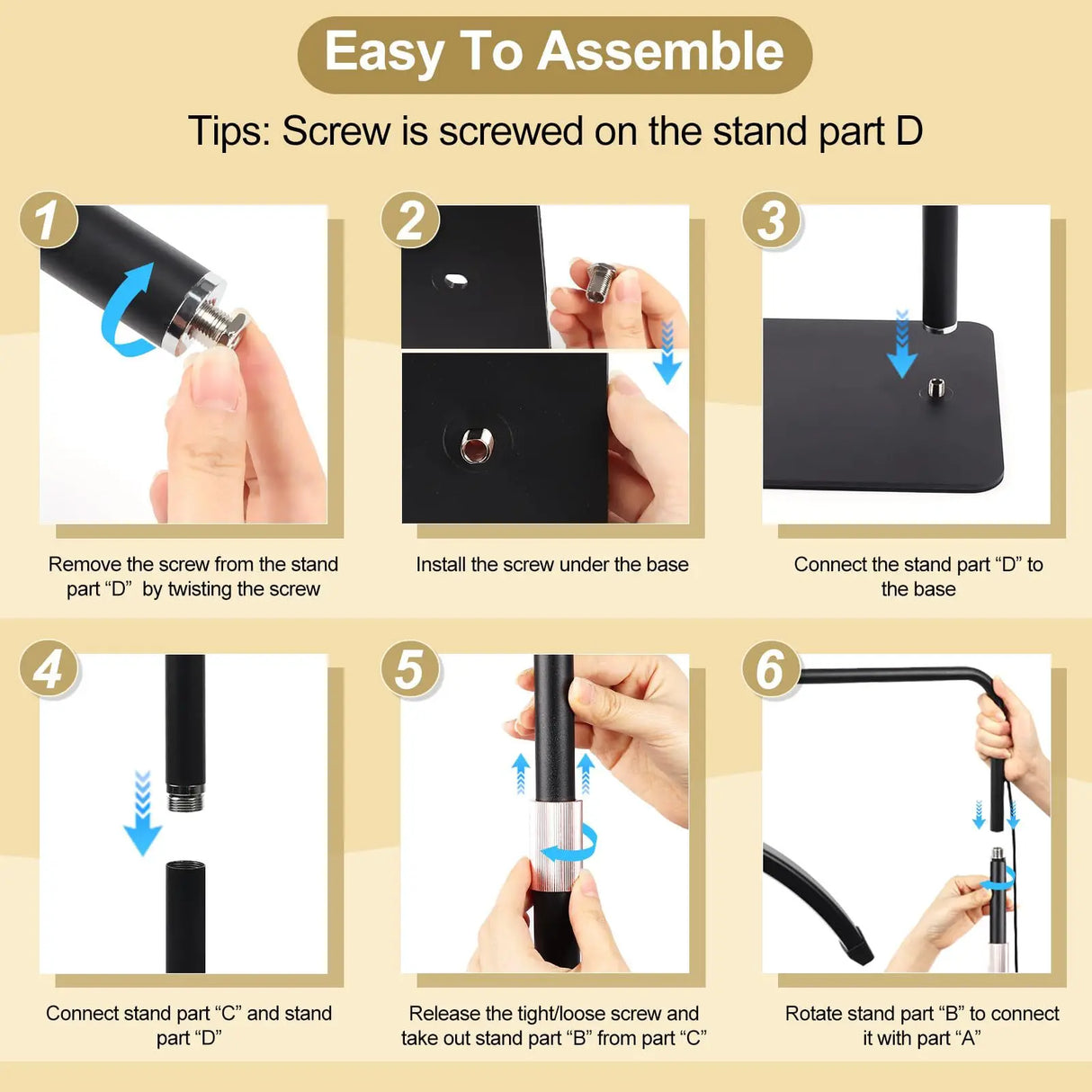 Easy To Assemble

Tips: Screw is screwed on the stand part D

1

Remove the screw from the stand part “D” by twisting the screw

2

Install the screw under the base

3

Connect the stand part “D” to the base

4

Connect stand part “C” and stand part “D”

5

Release the tight/loose screw and take out stand part “B” from part “C”

6

Rotate stand part “B” to connect it with part “A”