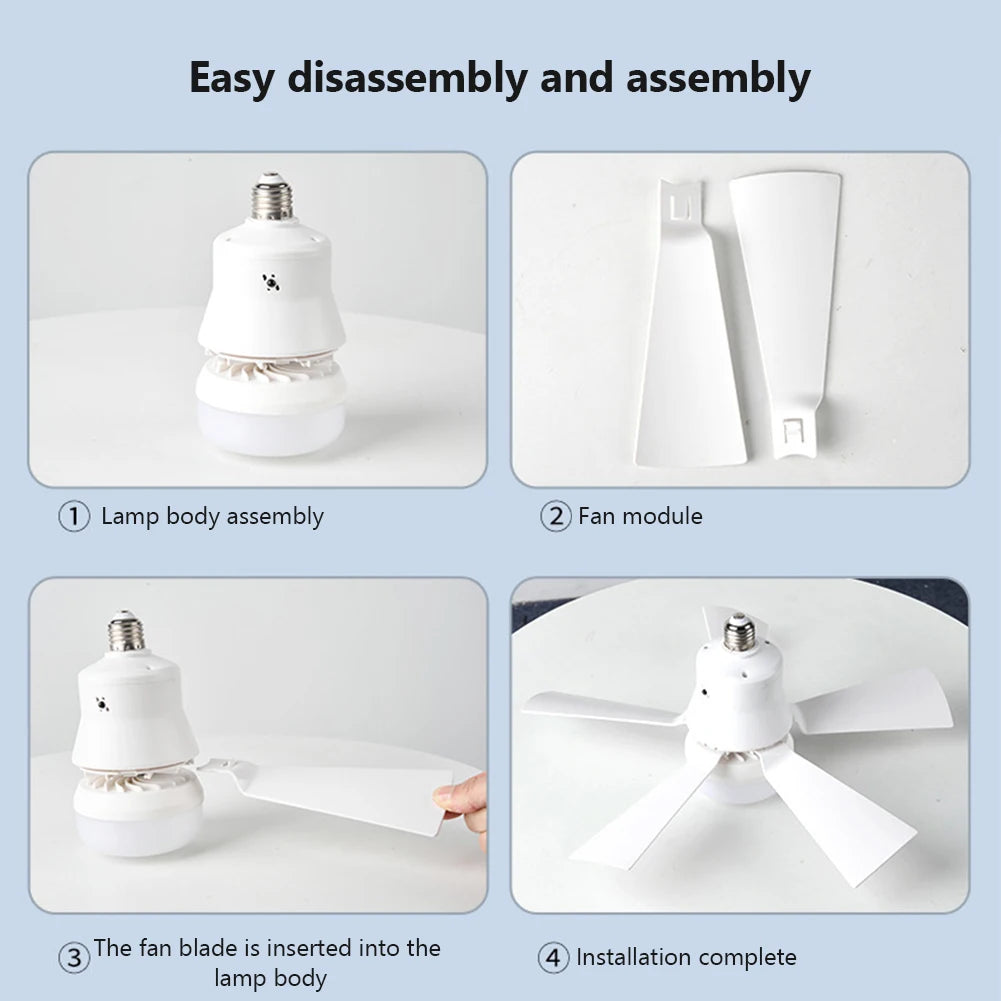 Easy disassembly and assembly

① Lamp body assembly

② Fan module

③ The fan blade is inserted into the lamp body

④ Installation complete