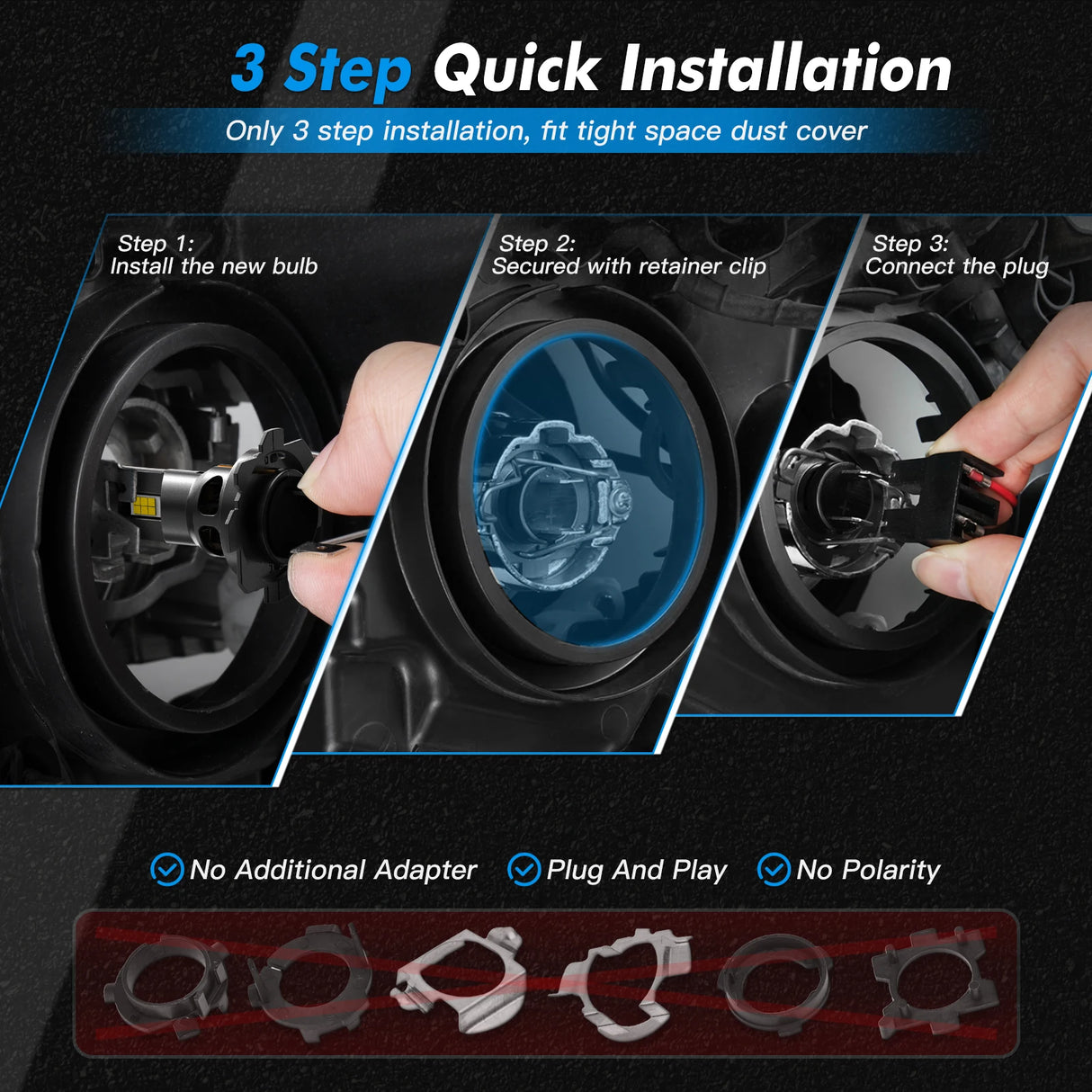 3 Step Quick Installation

Only 3 step installation, fit tight space dust cover

Step 1:
Install the new bulb

Step 2:
Secured with retainer clip

Step 3:
Connect the plug

No Additional Adapter

Plug And Play

No Polarity