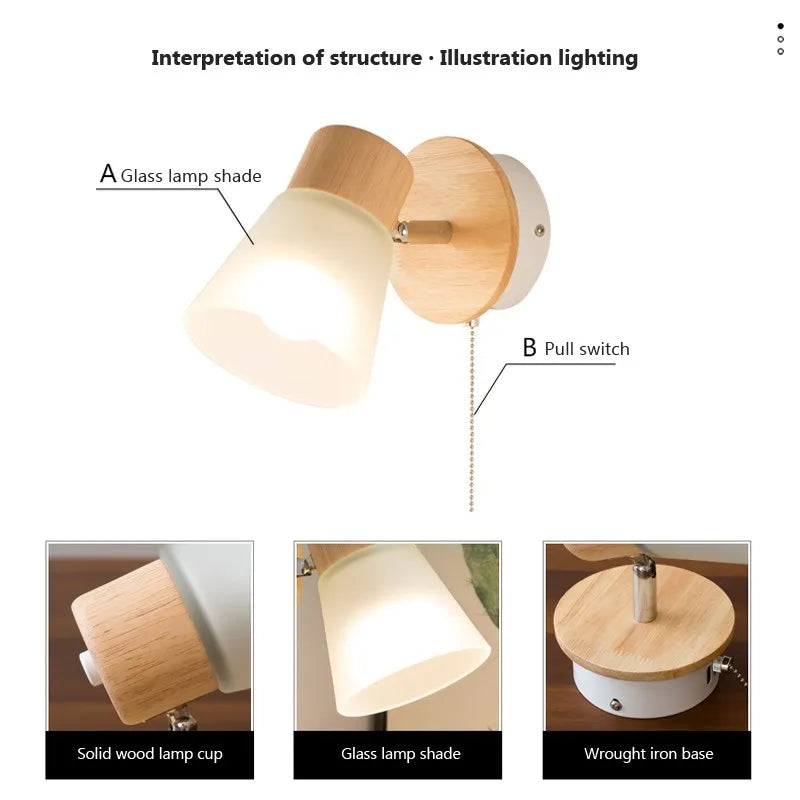 Interpretation of structure · Illustration lighting

A Glass lamp shade

B Pull switch

Solid wood lamp cup

Glass lamp shade

Wrought iron base