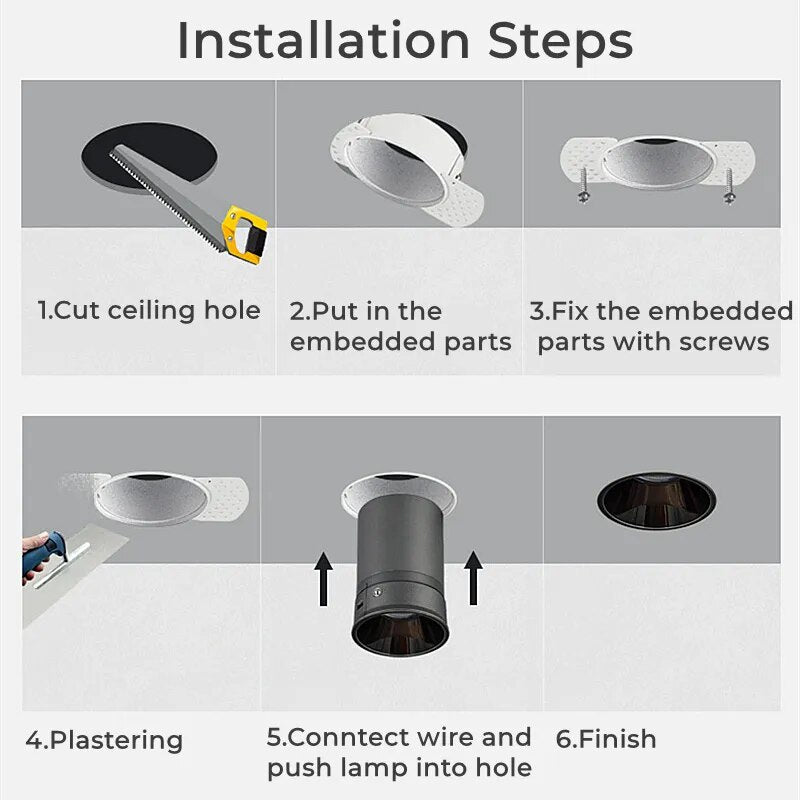 Installation Steps

1.Cut ceiling hole

2.Put in the embedded parts

3.Fix the embedded parts with screws

4.Plastering

5.Conntect wire and push lamp into hole

6.Finish