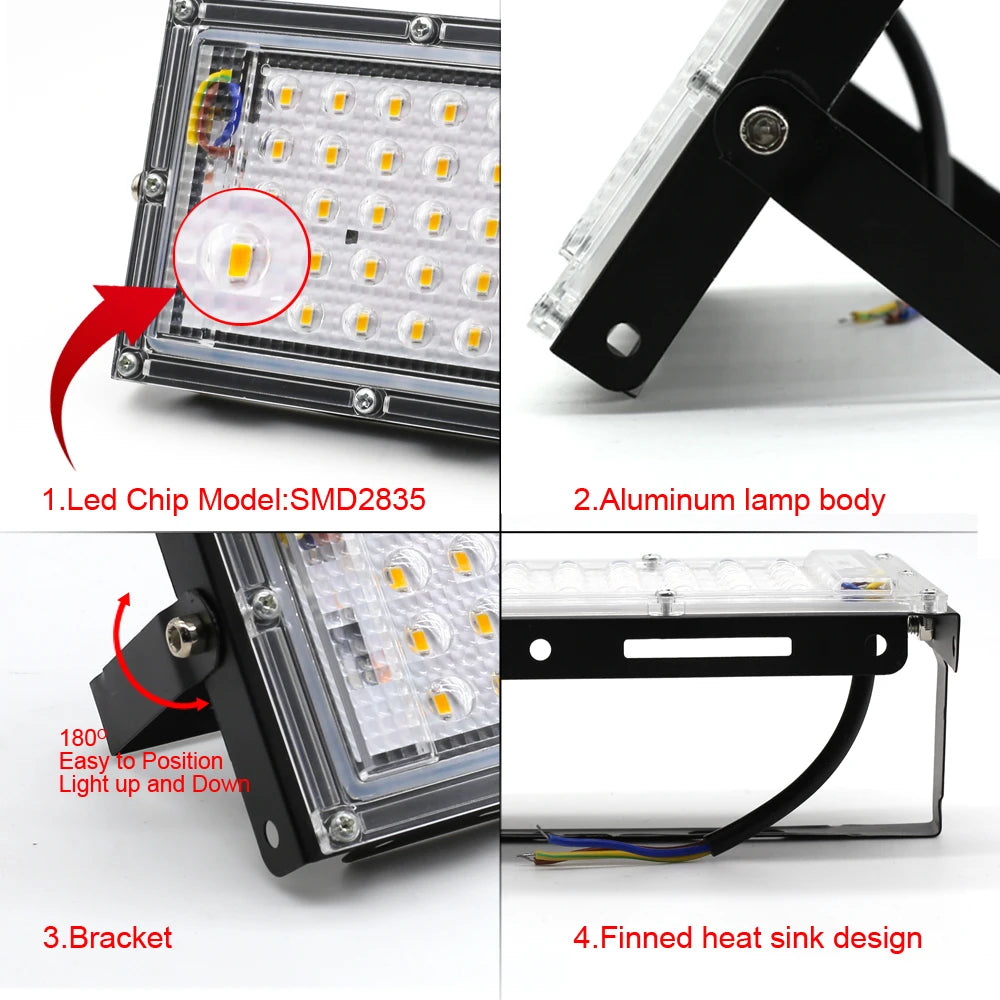 1.Led Chip Model:SMD2835

2.Aluminum lamp body

180°
Easy to Position
Light up and Down

3.Bracket

4.Finned heat sink design